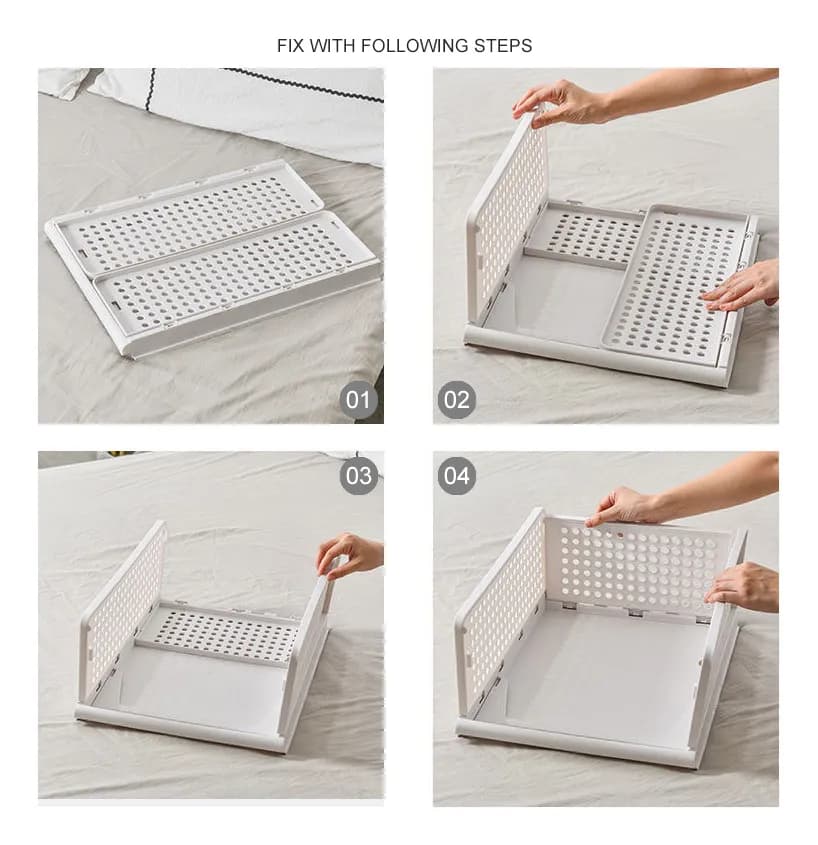 FIX WITH FOLLOWING STEPS

01

02

03

04